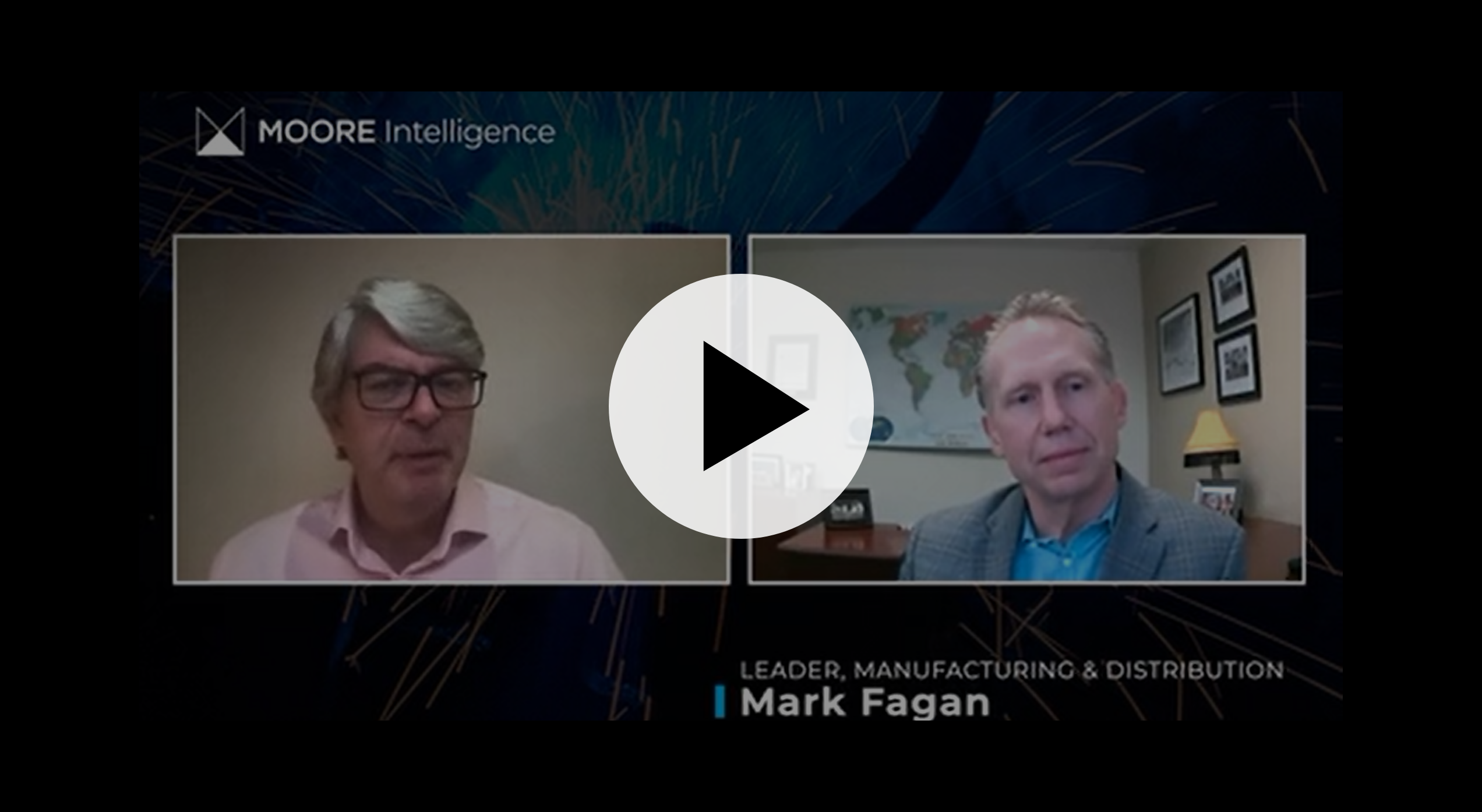 MOORE Intelligence

LEADER, MANUFACTURING & DISTRIBUTION
Mark Fagan