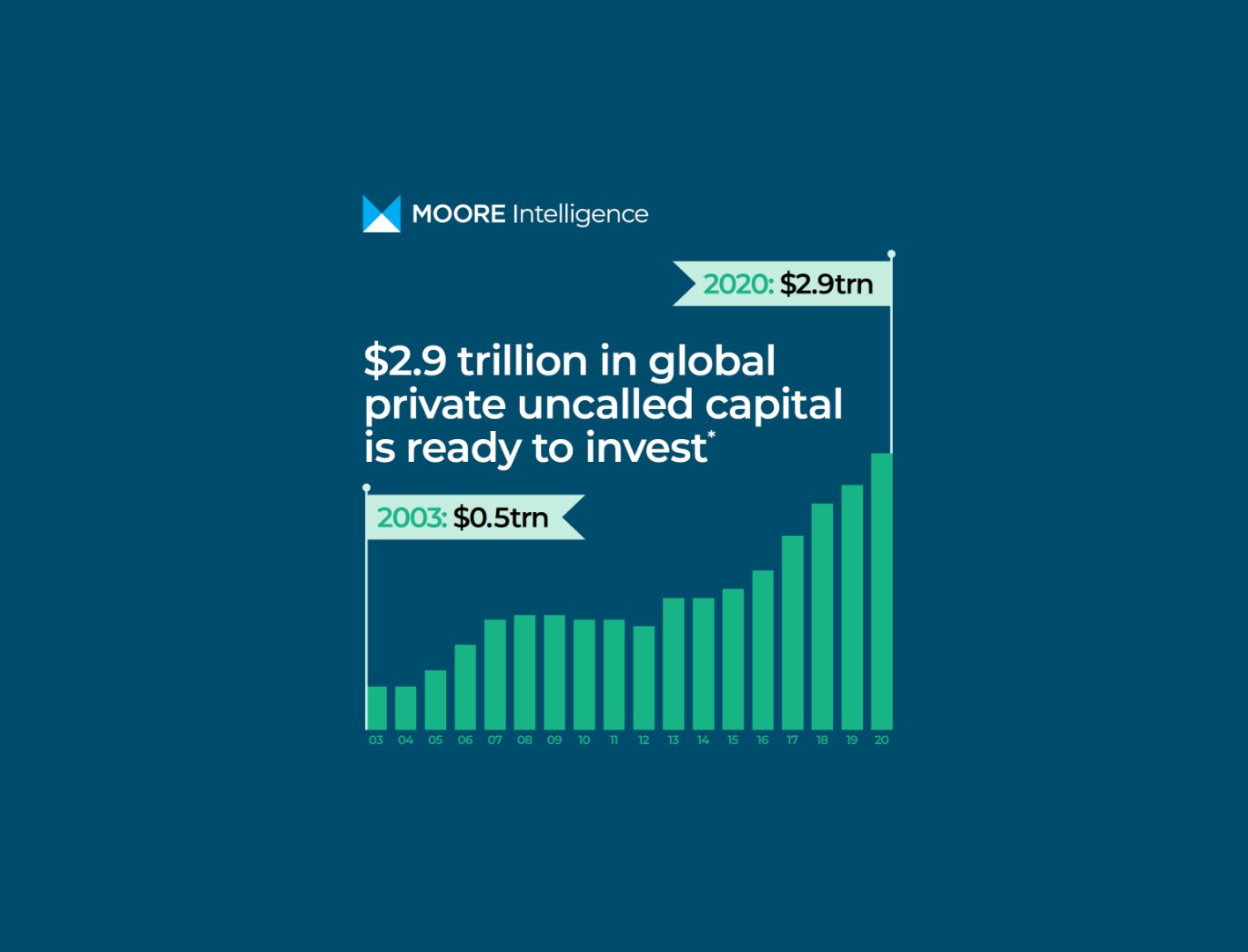 MOORE Intelligence

2020: \$2.9trn

\$2.9 trillion in global private uncalled capital is ready to invest*

2003: \$0.5trn

03 04 05 06 07 08 09 10 11 12 13 14 15 16 17 18 19 20